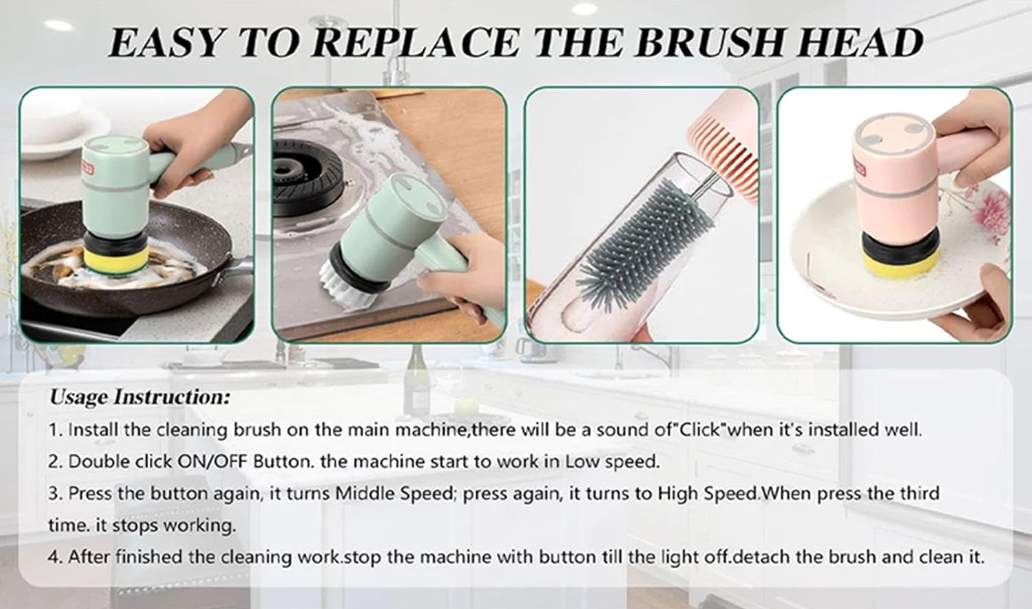 EASY TO REPLACE THE BRUSH HEAD

Usage Instruction:

1. Install the cleaning brush on the main machine,there will be a sound of"Click"when it's installed well.

2. Double click ON/OFF Button. the machine start to work in Low speed.

3. Press the button again, it turns Middle Speed; press again, it turns to High Speed.When press the third time. it stops working.

4. After finished the cleaning work.stop the machine with button till the light off.detach the brush and clean it.